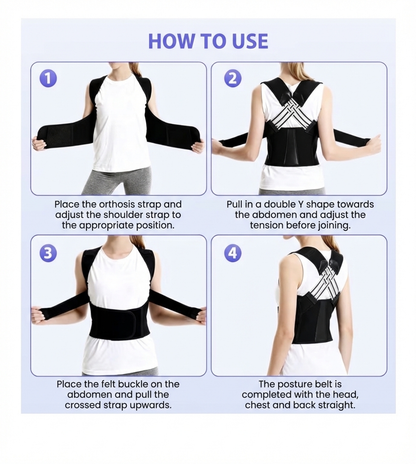 HOW TO USE

1

Place the orthosis strap and adjust the shoulder strap to the appropriate position.

2

Pull in a double Y shape towards the abdomen and adjust the tension before joining.

3

Place the felt buckle on the abdomen and pull the crossed strap upwards.

4

The posture belt is completed with the head, chest and back straight.