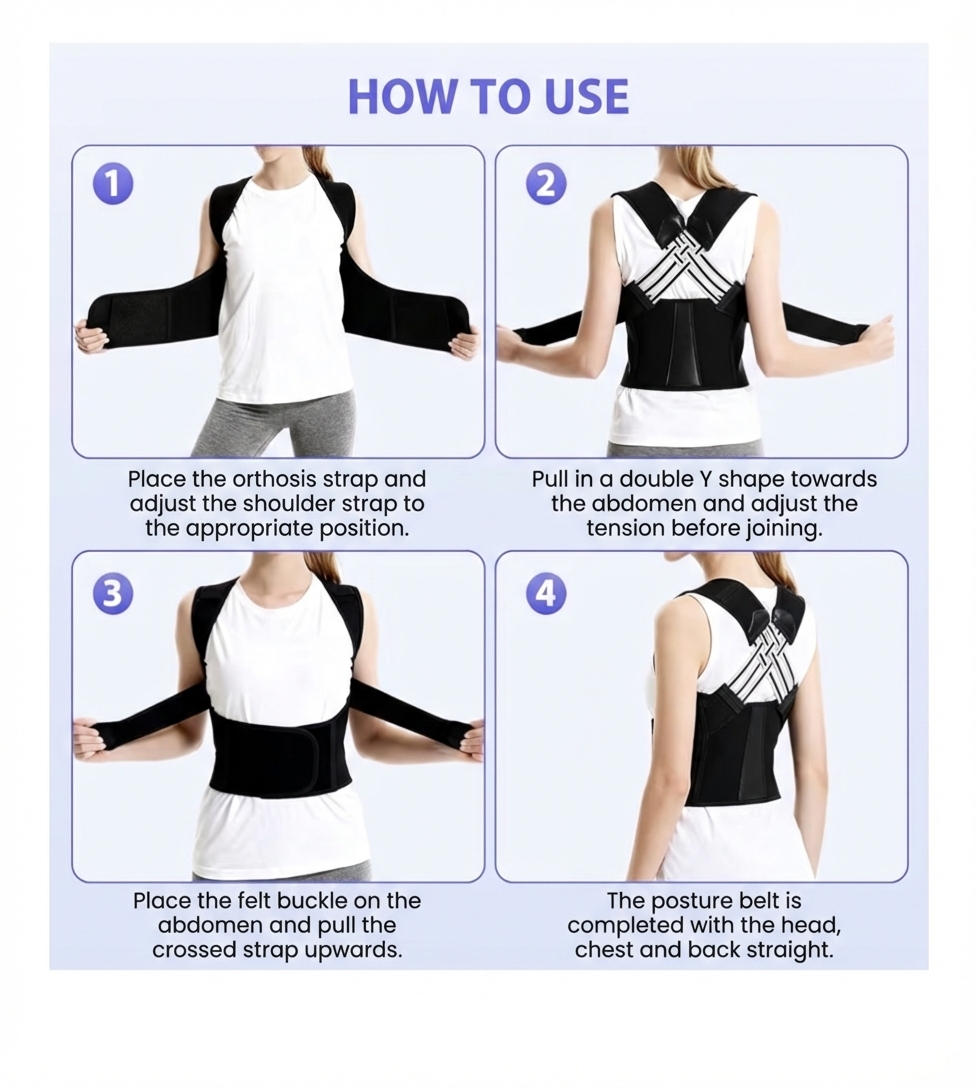 HOW TO USE

1

Place the orthosis strap and adjust the shoulder strap to the appropriate position.

2

Pull in a double Y shape towards the abdomen and adjust the tension before joining.

3

Place the felt buckle on the abdomen and pull the crossed strap upwards.

4

The posture belt is completed with the head, chest and back straight.